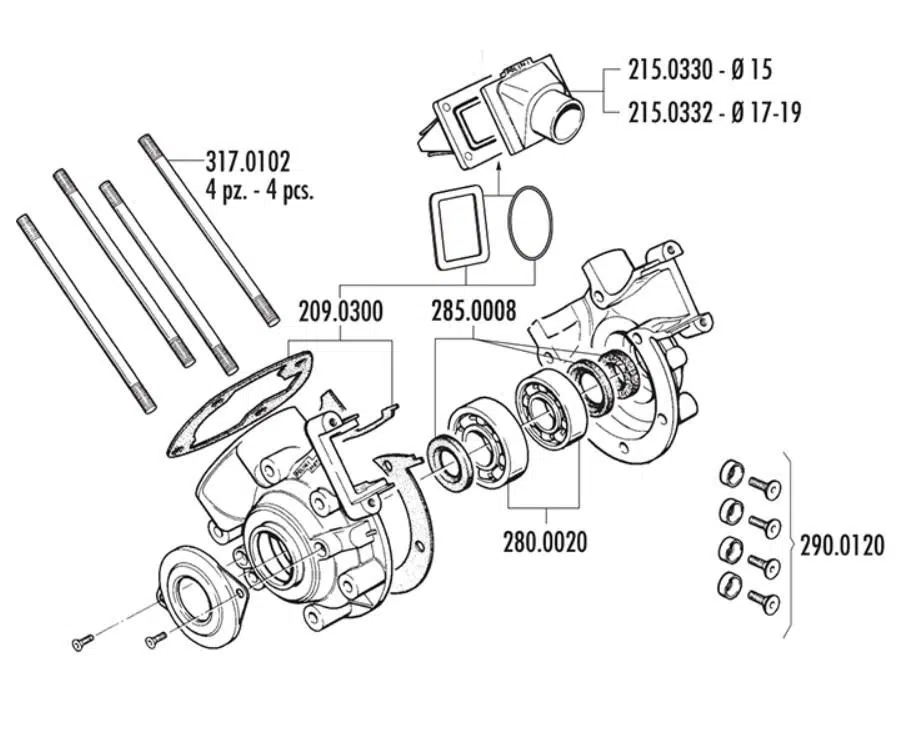 215.0330 - Ø 15
215.0332 - Ø 17-19

317.0102
4 pz. - 4 pcs.

209.0300

285.0008

280.0020

290.0120